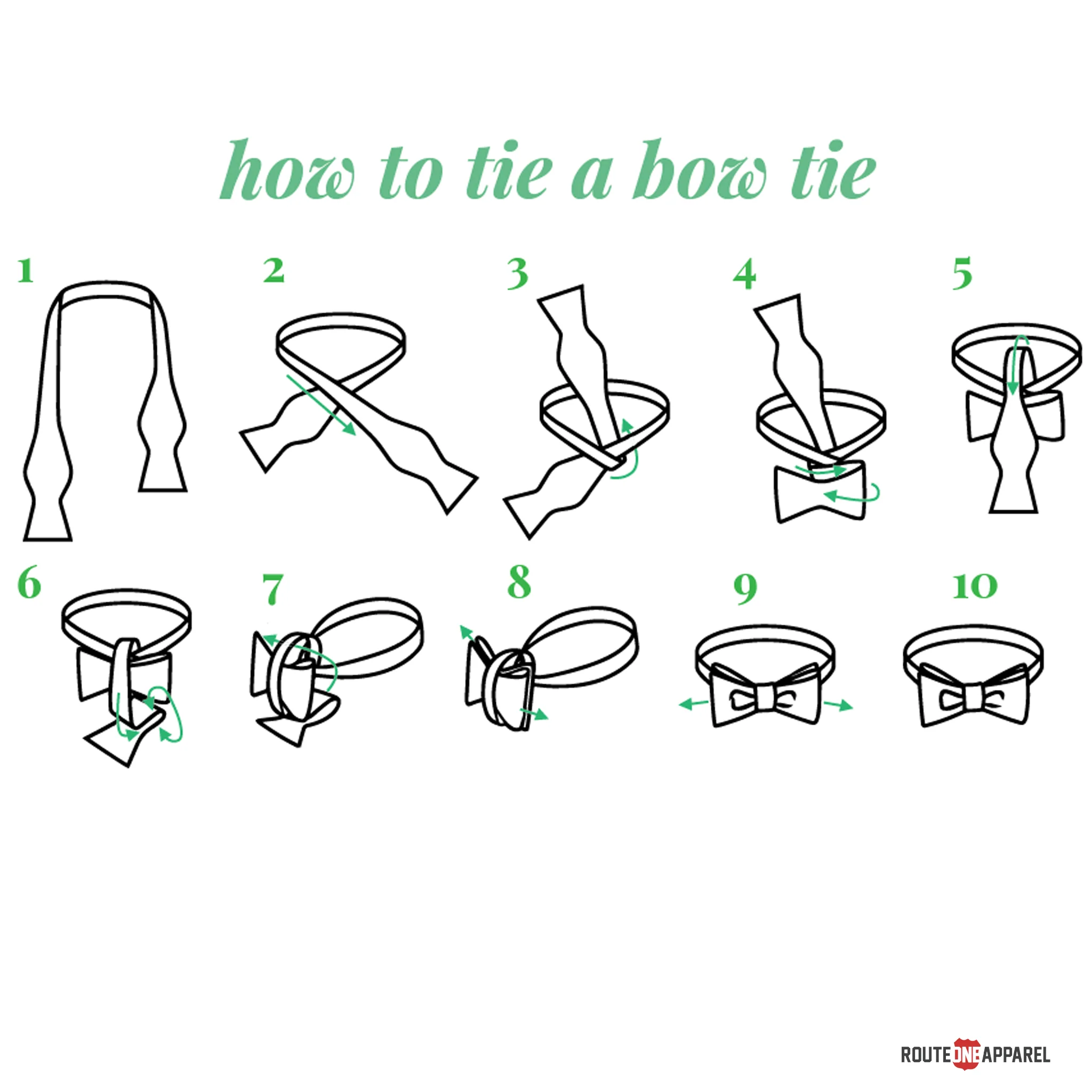 how to tie a bow tie

1

2

3

4

5

6

7

8

9

10

ROUTE ONE APPAREL